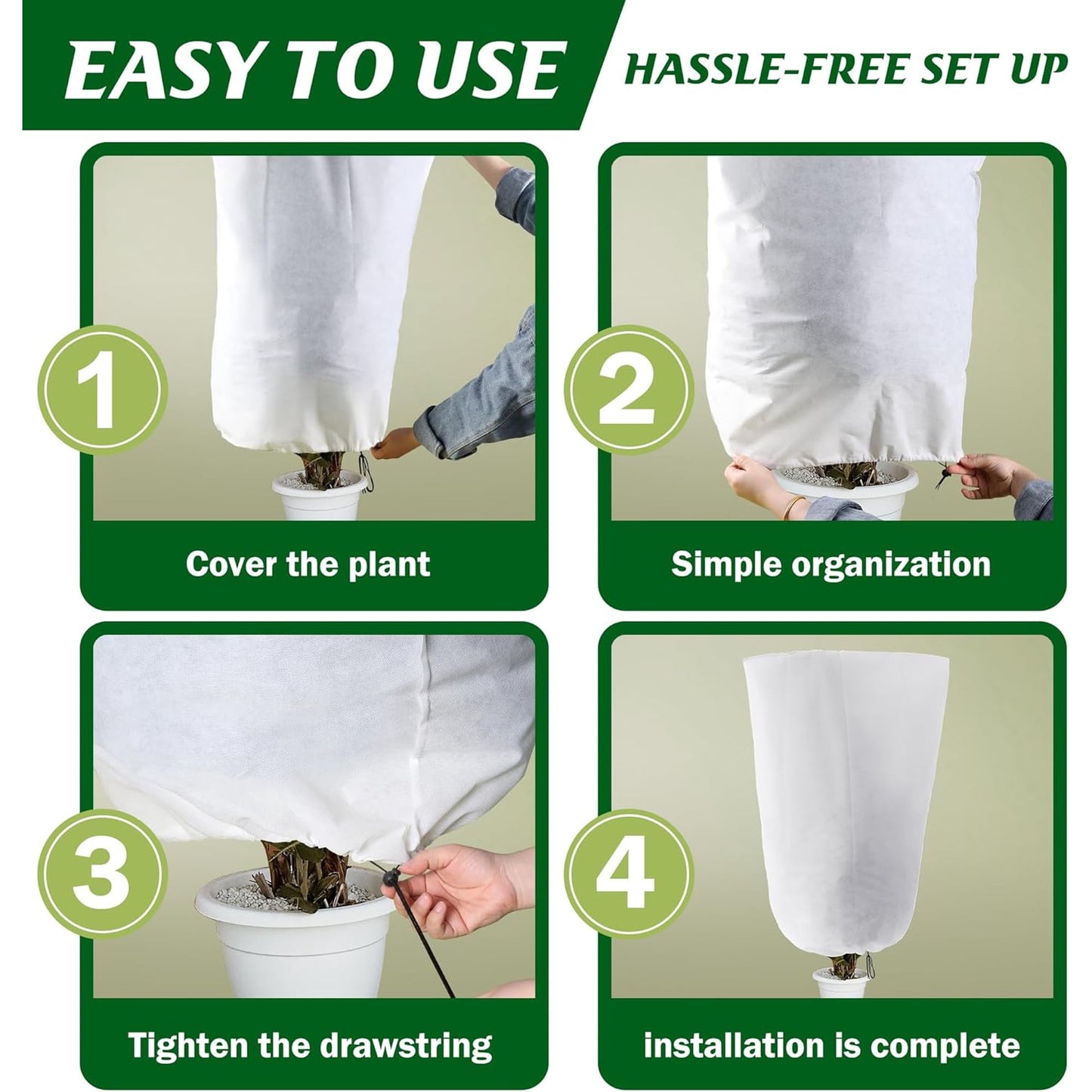 EASY TO USE HASSLE-FREE SET UP

1

Cover the plant

2

Simple organization

3

Tighten the drawstring

4

installation is complete