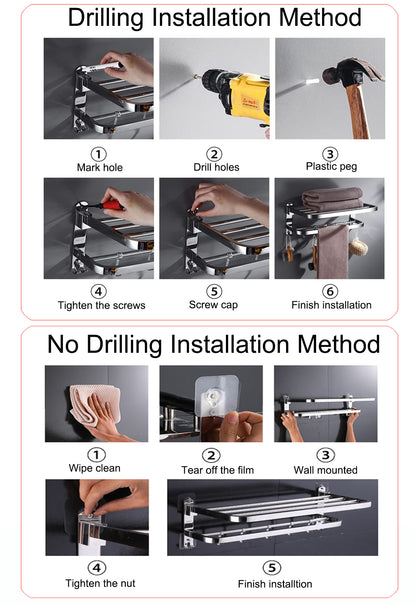 Drilling Installation Method

① Mark hole

② Drill holes

③ Plastic peg

④ Tighten the screws

⑤ Screw cap

⑥ Finish installation

No Drilling Installation Method

① Wipe clean

② Tear off the film

③ Wall mounted

④ Tighten the nut

⑤ Finish installtion