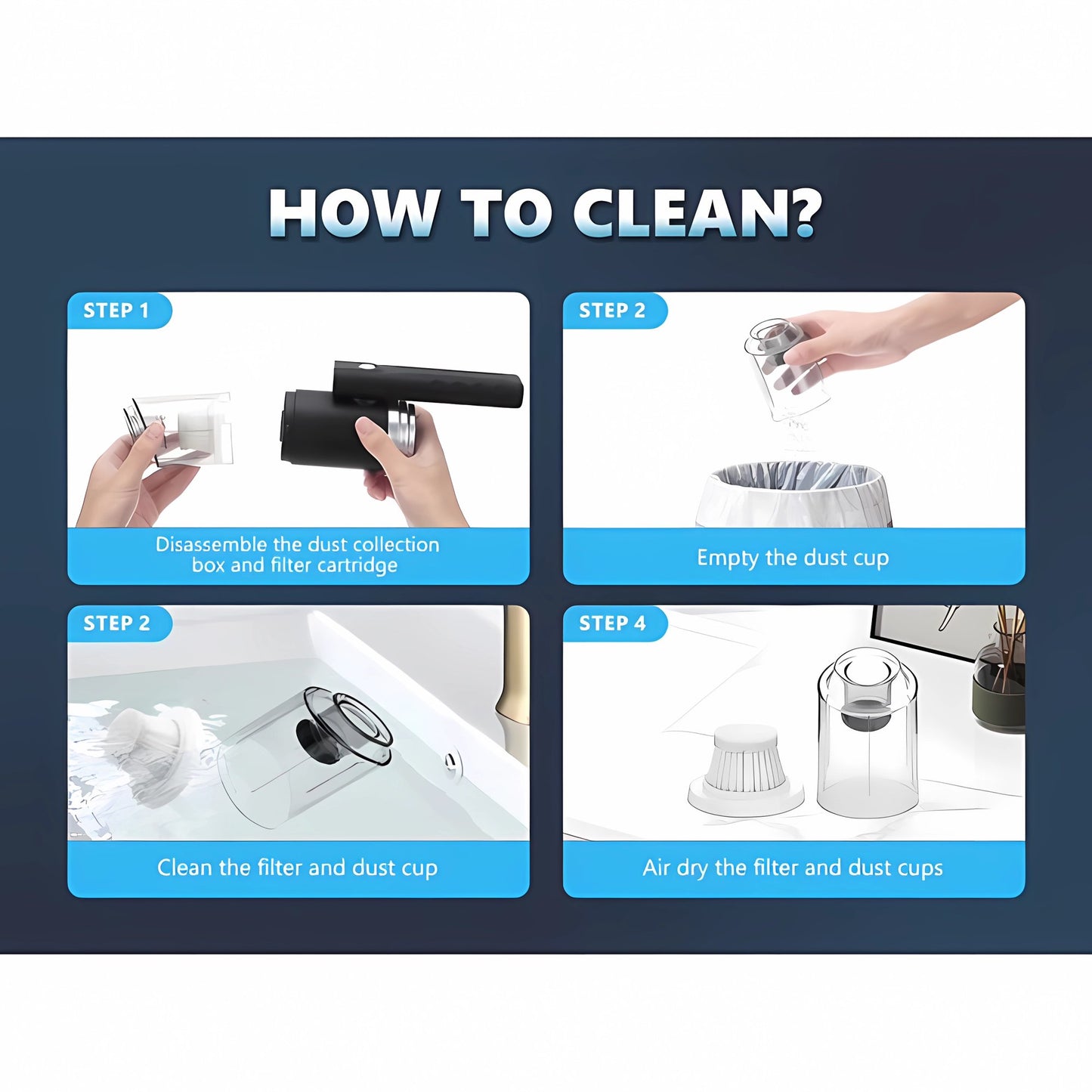 HOW TO CLEAN?

STEP 1

Disassemble the dust collection box and filter cartridge

STEP 2

Empty the dust cup

STEP 2

Clean the filter and dust cup

STEP 4

Air dry the filter and dust cups