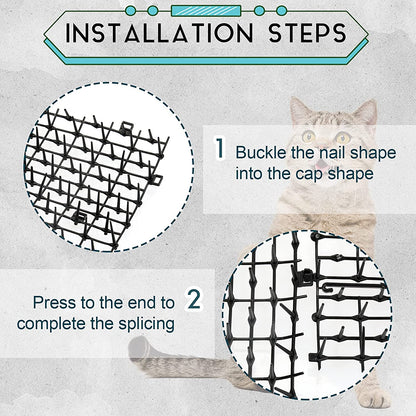 INSTALLATION STEPS

1 Buckle the nail shape into the cap shape

Press to the end to complete the splicing 2