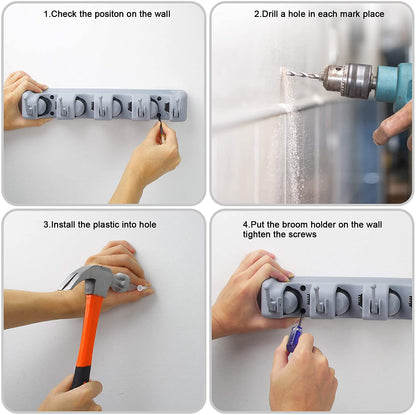 1.Check the positon on the wall

2.Drill a hole in each mark place

3.Install the plastic into hole

4.Put the broom holder on the wall tighten the screws