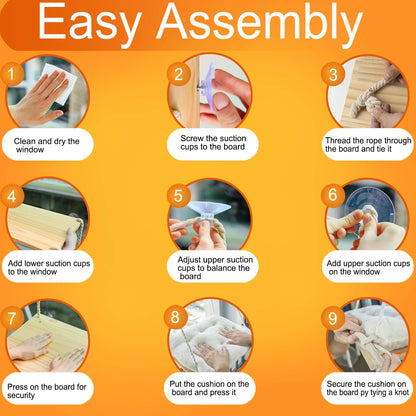 Easy Assembly

1
Clean and dry the window

2
Screw the suction cups to the board

3
Thread the rope through the board and tie it

4
Add lower suction cups to the window

5
Adjust upper suction cups to balance the board

6
Add upper suction cups on the window

7
Press on the board for security

8
Put the cushion on the board and press it

9
Secure the cushion on the board py tying a knot