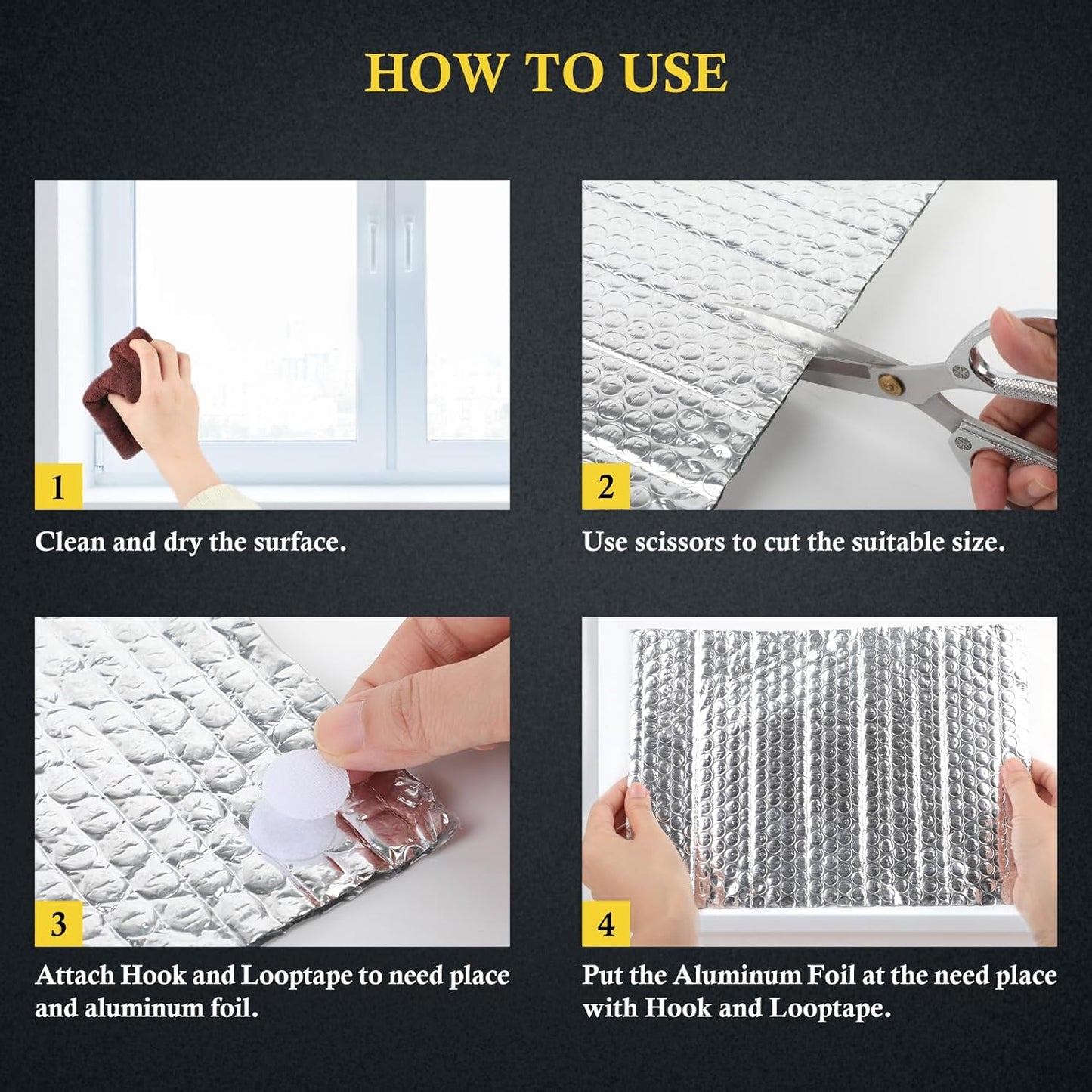 HOW TO USE

1

Clean and dry the surface.

2

Use scissors to cut the suitable size.

3

Attach Hook and Looptape to need place and aluminum foil.

4

Put the Aluminum Foil at the need place with Hook and Looptape.