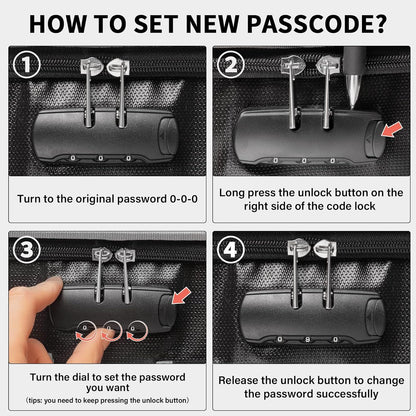 HOW TO SET NEW PASSCODE?

1

0 0 0

Turn to the original password 0-0-0

2

0 0 0

Long press the unlock button on the right side of the code lock

3

0 0 0

Turn the dial to set the password you want

(tips: you need to keep pressing the unlock button)

4

0 8 0

Release the unlock button to change the password successfully