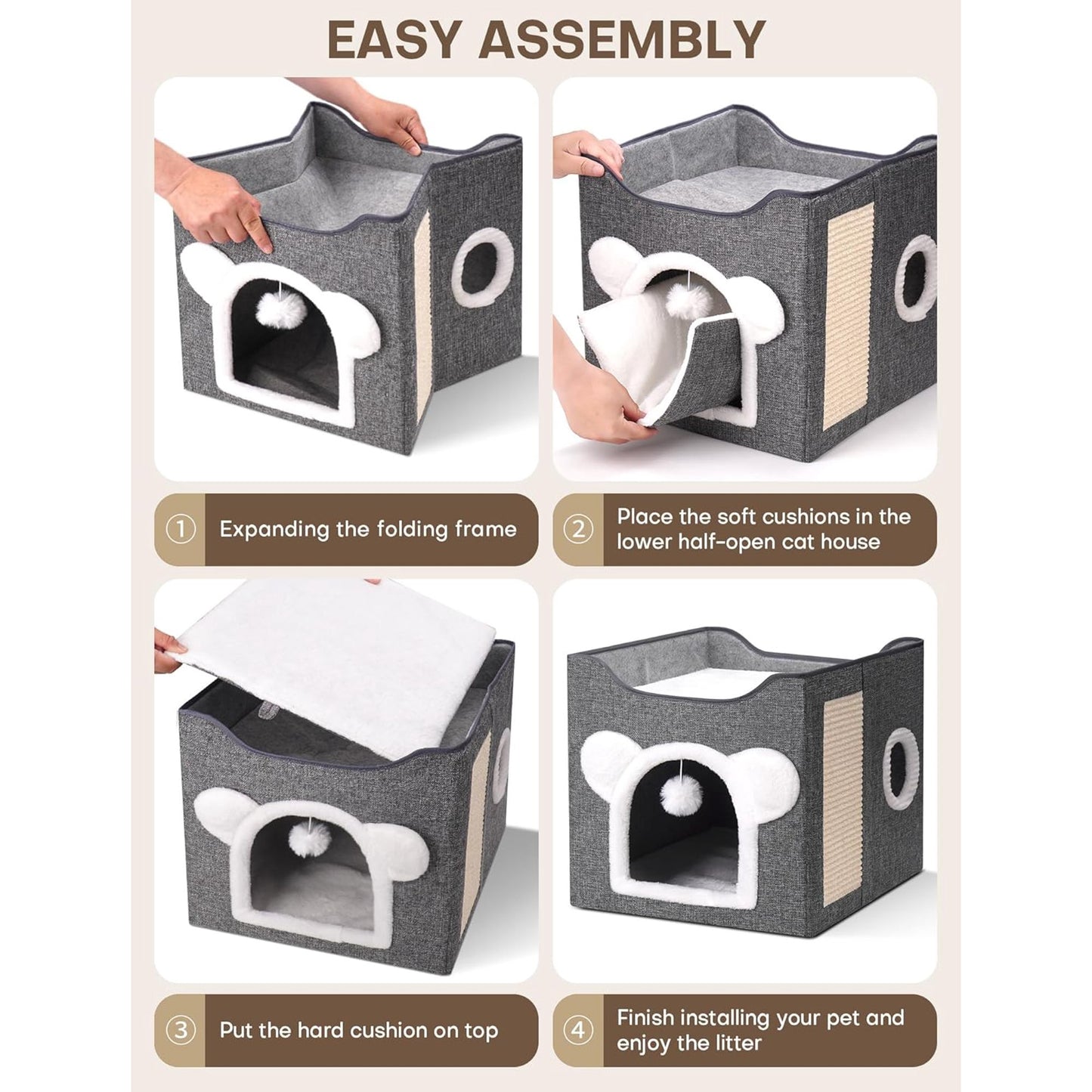 EASY ASSEMBLY

① Expanding the folding frame

② Place the soft cushions in the lower half-open cat house

③ Put the hard cushion on top

④ Finish installing your pet and enjoy the litter