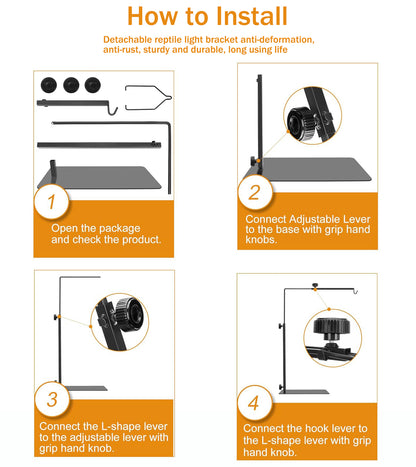 How to Install

Detachable reptile light bracket anti-deformation, anti-rust, sturdy and durable, long using life

1

Open the package and check the product.

2

Connect Adjustable Lever to the base with grip hand knobs.

3

Connect the L-shape lever to the adjustable lever with grip hand knob.

4

Connect the hook lever to the L-shape lever with grip hand knob.