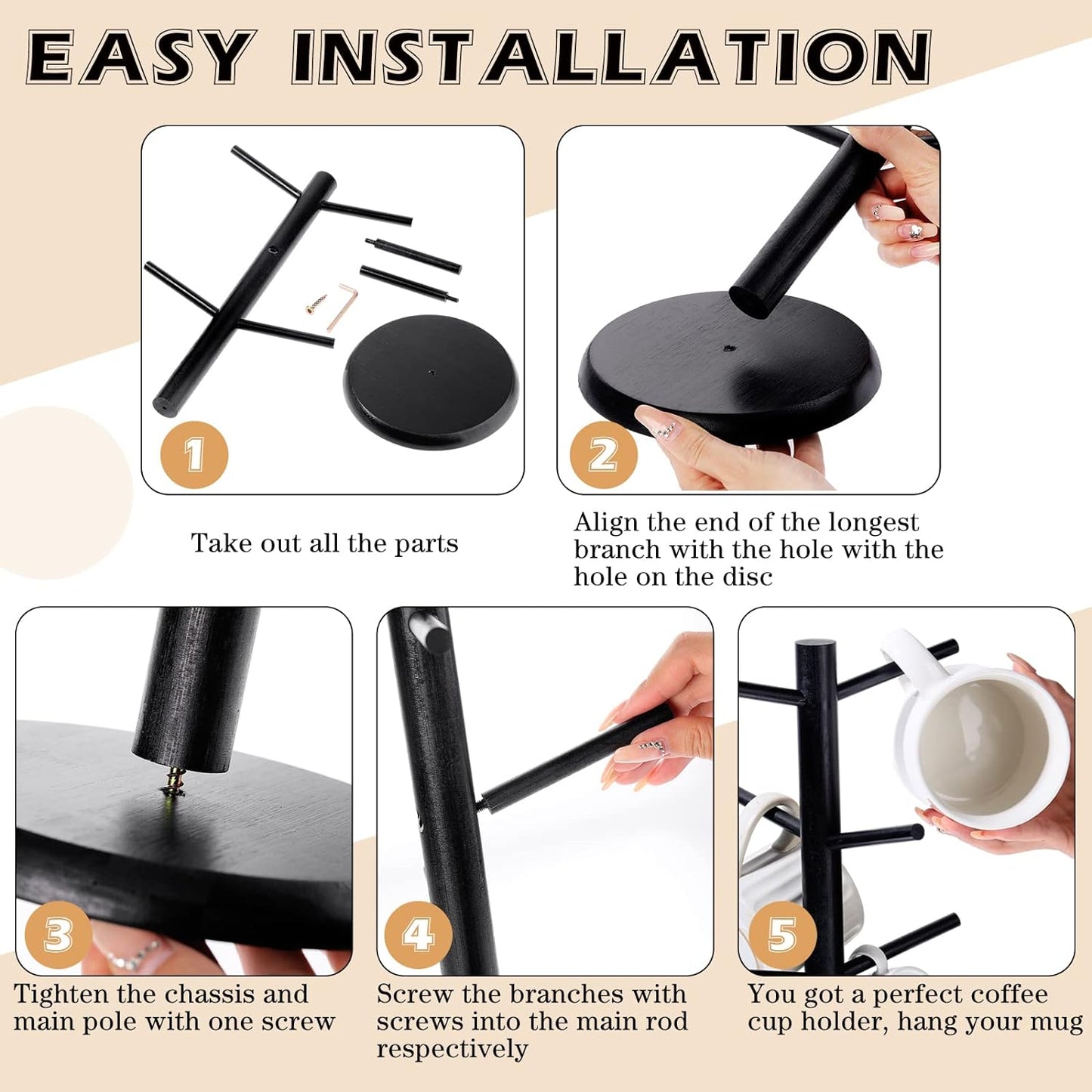 EASY INSTALLATION

1

Take out all the parts

2

Align the end of the longest branch with the hole with the hole on the disc

3

Tighten the chassis and main pole with one screw

4

Screw the branches with screws into the main rod respectively

5

You got a perfect coffee cup holder, hang your mug