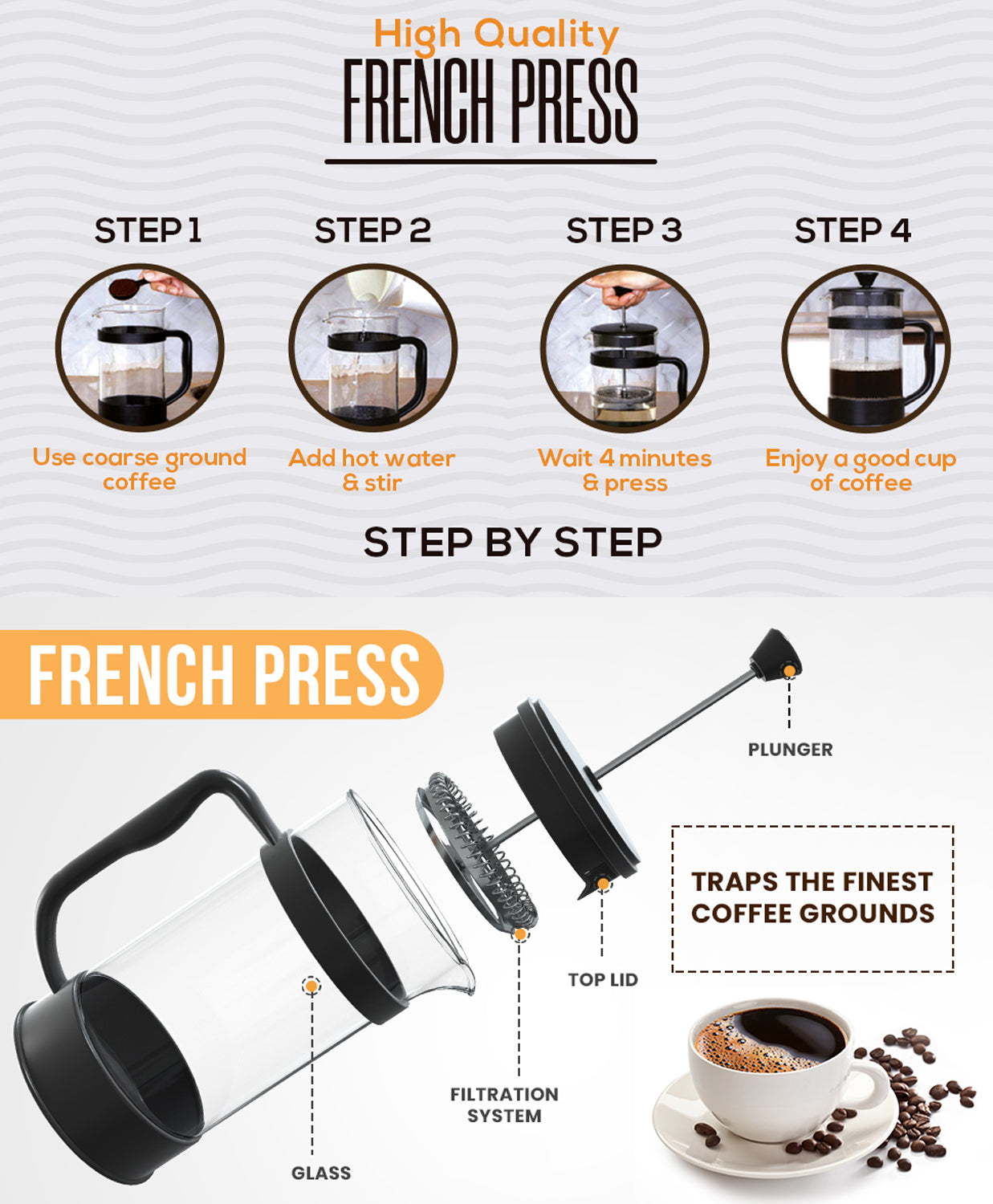 High Quality
FRENCH PRESS

STEP 1
Use coarse ground coffee

STEP 2
Add hot water & stir

STEP 3
Wait 4 minutes & press

STEP 4
Enjoy a good cup of coffee

STEP BY STEP

FRENCH PRESS

PLUNGER

TRAPS THE FINEST COFFEE GROUNDS

TOP LID

FILTRATION SYSTEM

GLASS